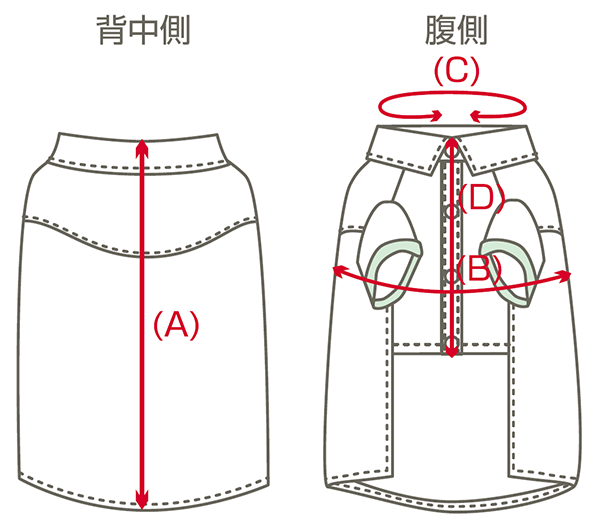 背中側

(A)

腹側

(C)

(D)

(B)